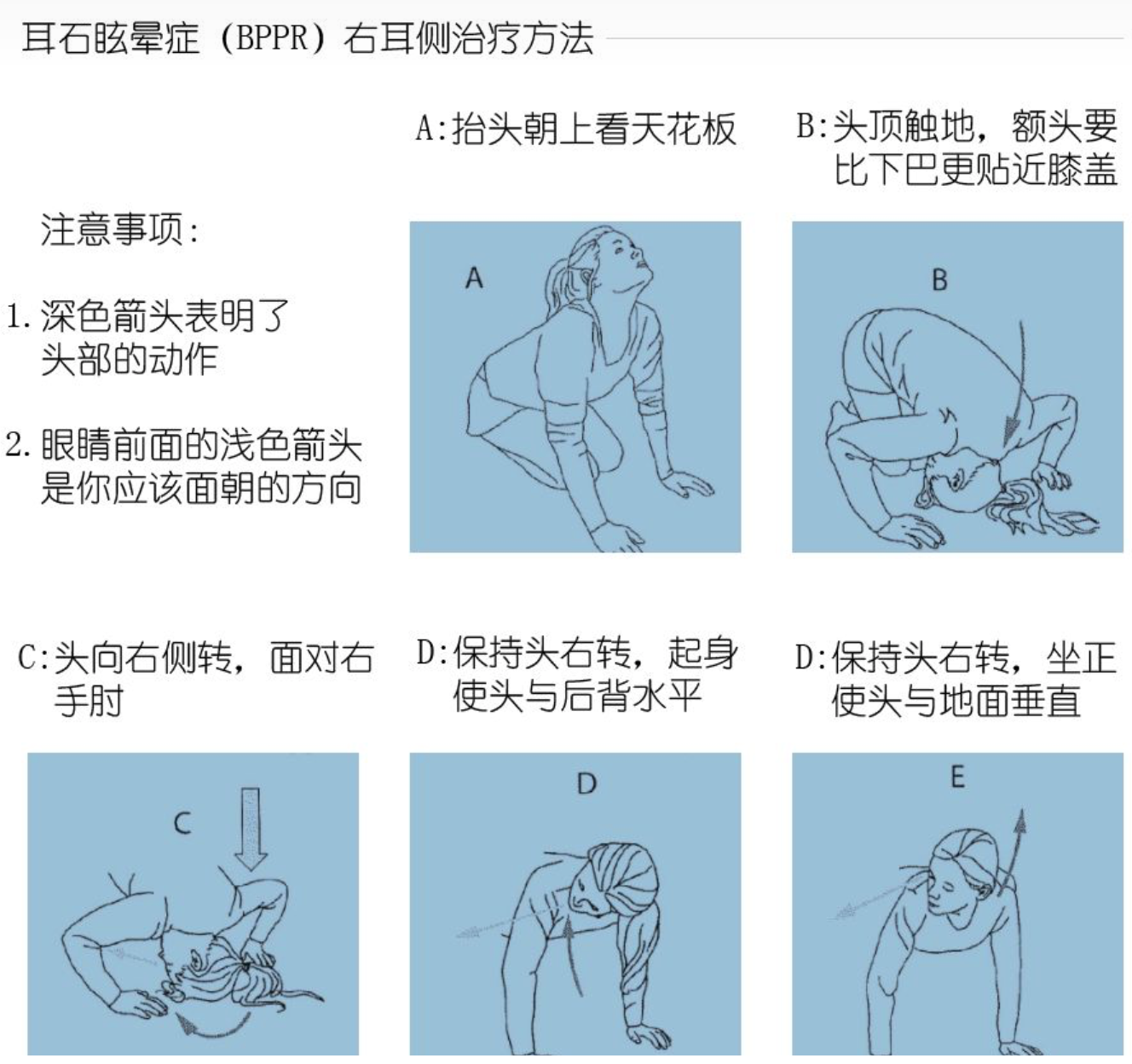 耳石眩晕症（BPPR）右耳侧治疗方法

注意事项：

1. 深色箭头表明了头部的动作

2. 眼睛前面的浅色箭头是你应该面朝的方向

A:抬头朝上看天花板

A

B:头顶触地，额头要比下巴更贴近膝盖

B

C:头向右侧转，面对右手肘

C

D:保持头右转，起身使头与后背水平

D

D:保持头右转，坐正使头与地面垂直

E